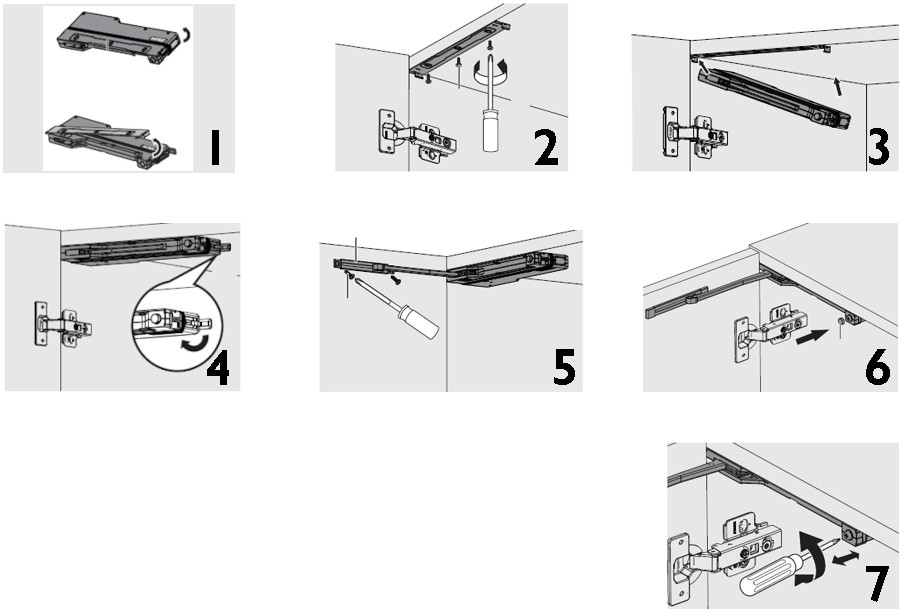 1

2

3

4

5

6

7